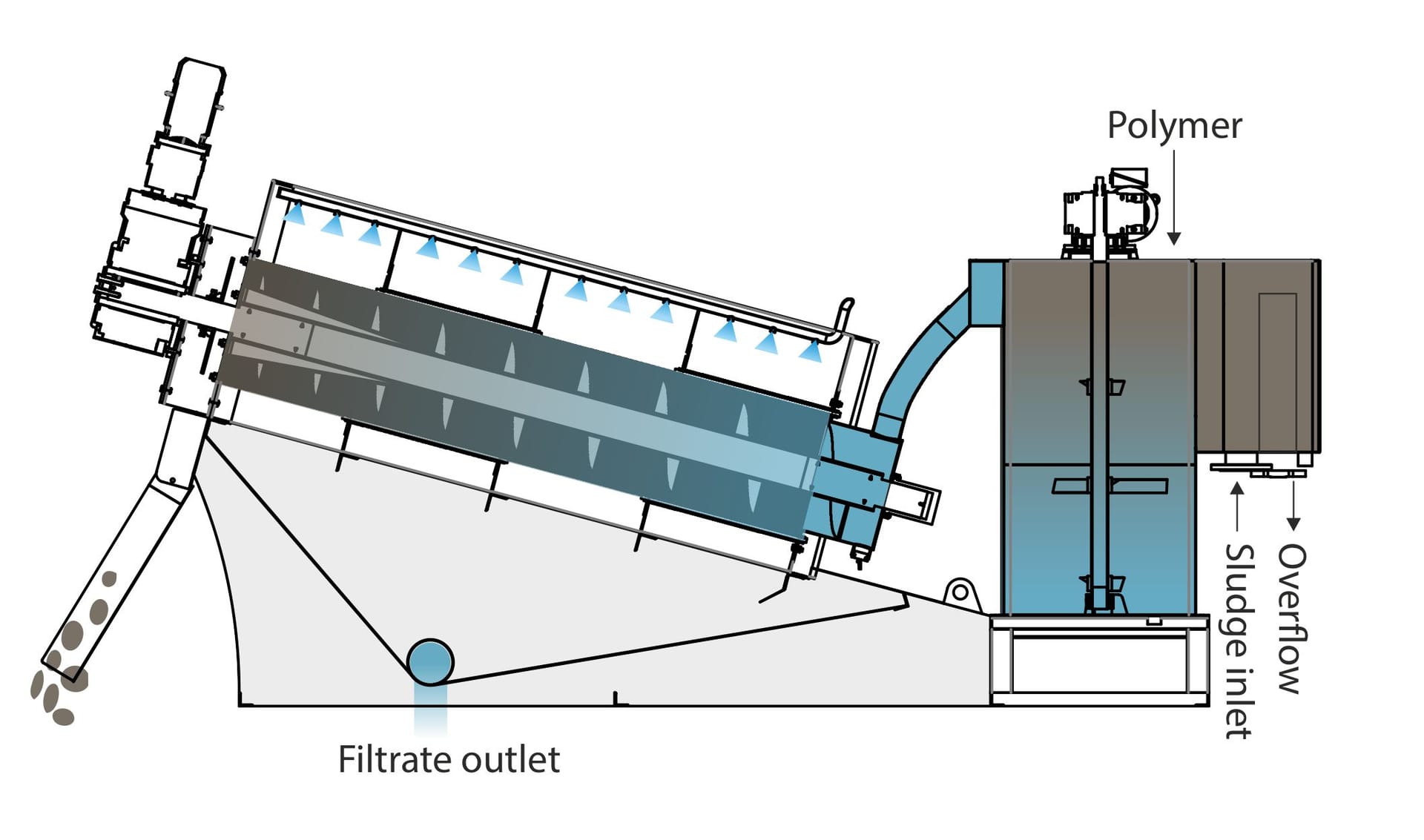 Polymer

Sludge inlet

Overflow

Filtrate outlet